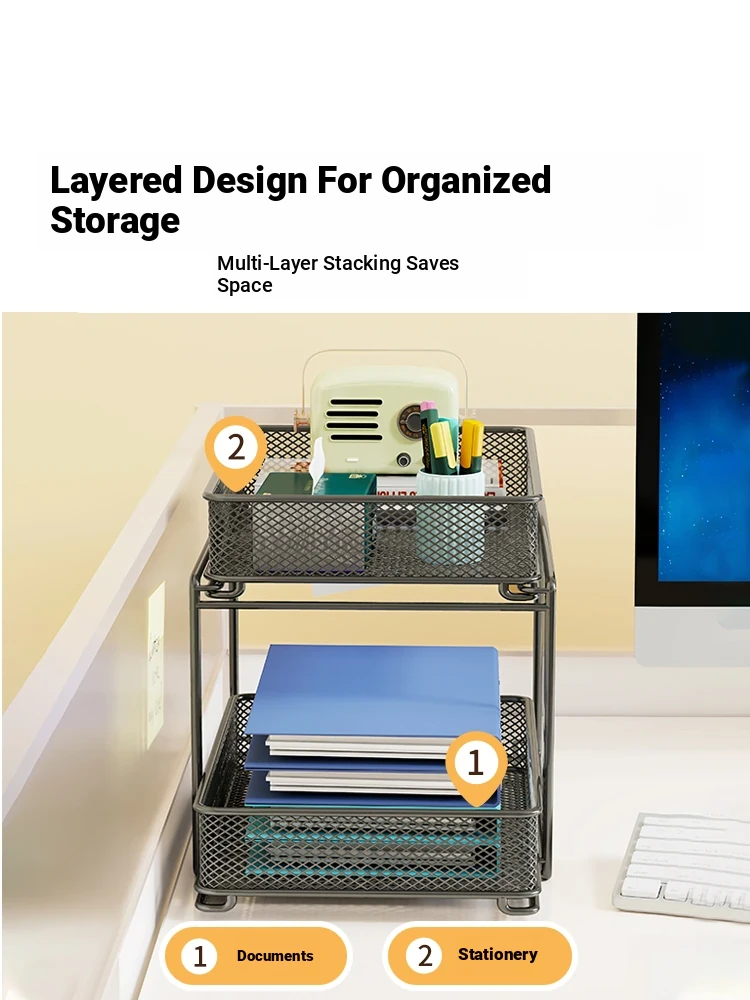 Layered Design For Organized Storage

Multi-Layer Stacking Saves Space

2

1

1 Documents

2 Stationery