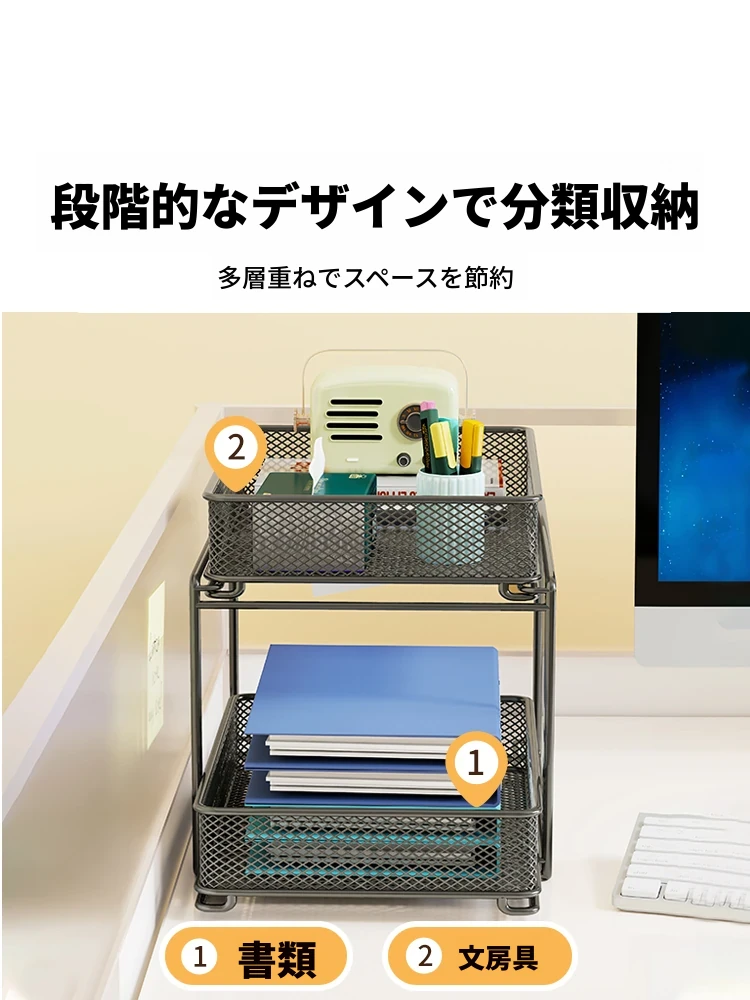 段階的なデザインで分類収納

多層重ねでスペースを節約

2

1

1 書類

2 文房具