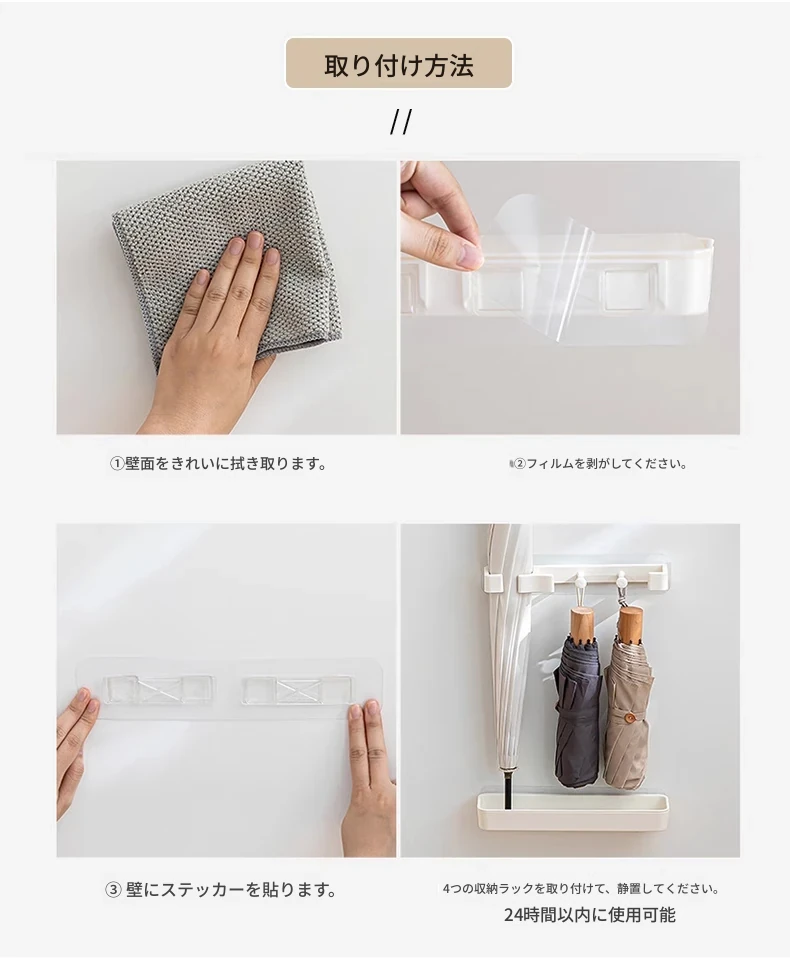 取り付け方法

//

①壁面をきれいに拭き取ります。

②フィルムを剥がしてください。

③ 壁にステッカーを貼ります。

4つの収納ラックを取り付けて、静置してください。
24時間以内に使用可能